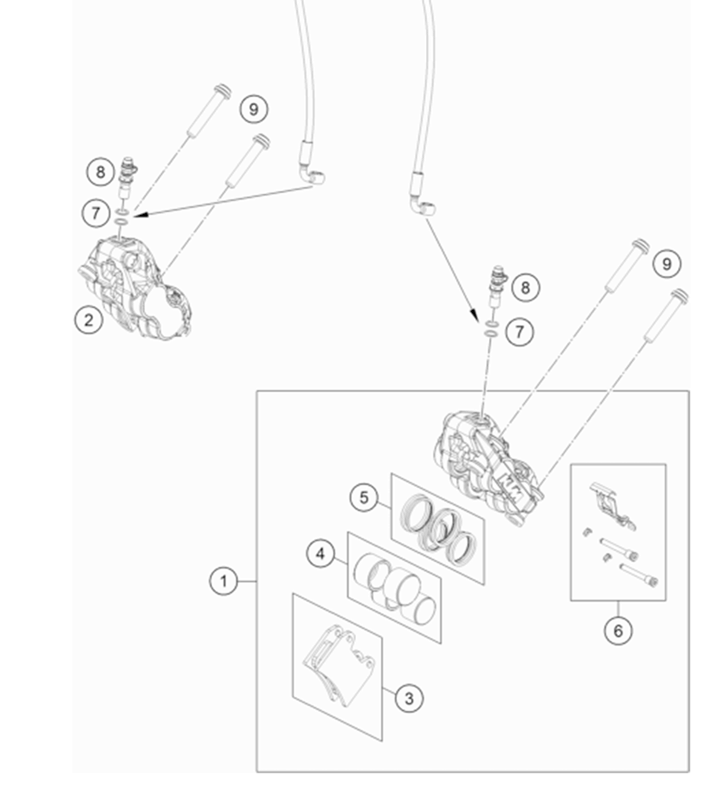 9
8
7
2
9
8
7
5
4
1
3
6