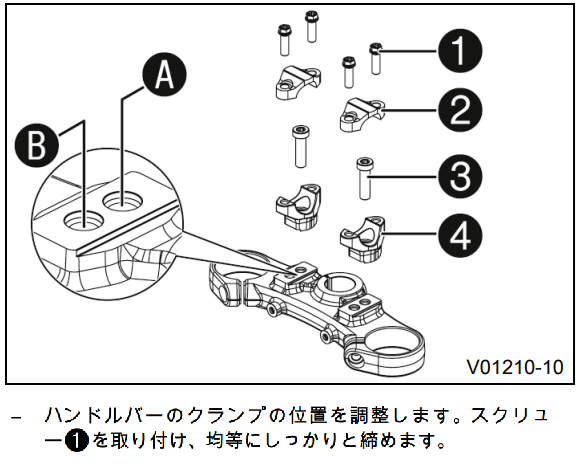 A

B

1

2

3

4

V01210-10

– ハンドルバーのクランプの位置を調整します。スクリュー❶を取り付け、均等にしっかりと締めます。